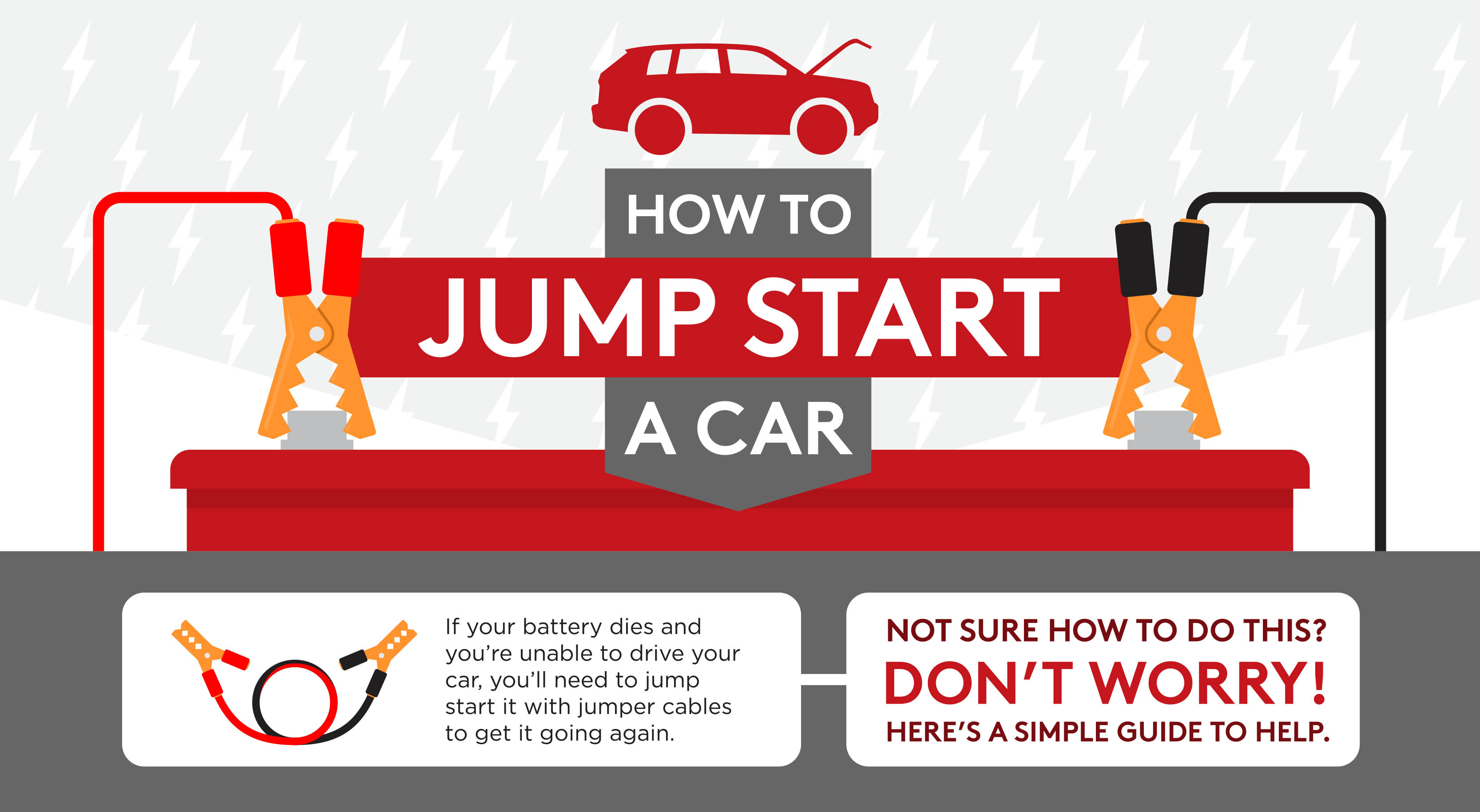 HOW TO
JUMP START
A CAR

If your battery dies and you're unable to drive your car, you'll need to jump start it with jumper cables to get it going again.

NOT SURE HOW TO DO THIS?
DON'T WORRY!
HERE'S A SIMPLE GUIDE TO HELP.